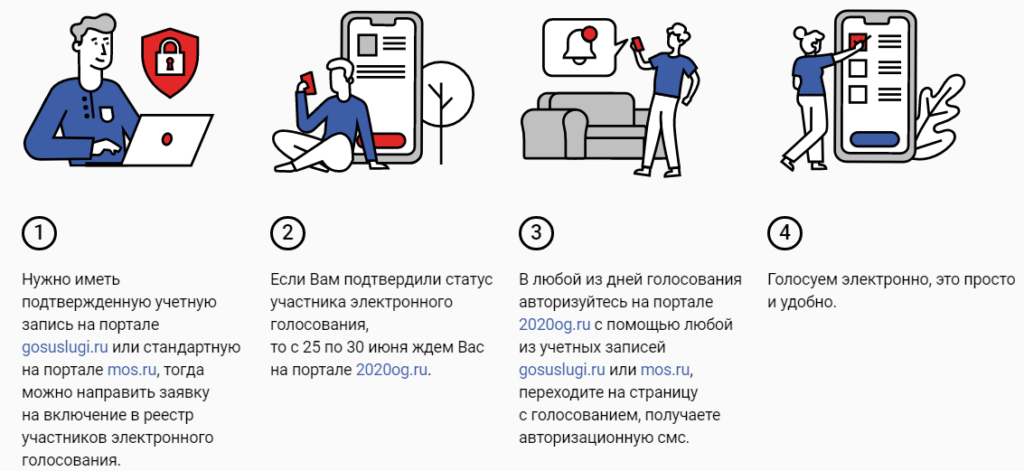 1

Нужно иметь подтвержденную учетную запись на портале gosuslugi.ru или стандартную на портале mos.ru, тогда можно направить заявку на включение в реестр участников электронного голосования.

2

Если Вам подтвердили статус участника электронного голосования, то с 25 по 30 июня ждем Вас на портале 2020og.ru.

3

В любой из дней голосования авторизуйтесь на портале 2020og.ru с помощью любой из учетных записей gosuslugi.ru или mos.ru, переходите на страницу с голосованием, получаете авторизационную смс.

4

Голосуем электронно, это просто и удобно.